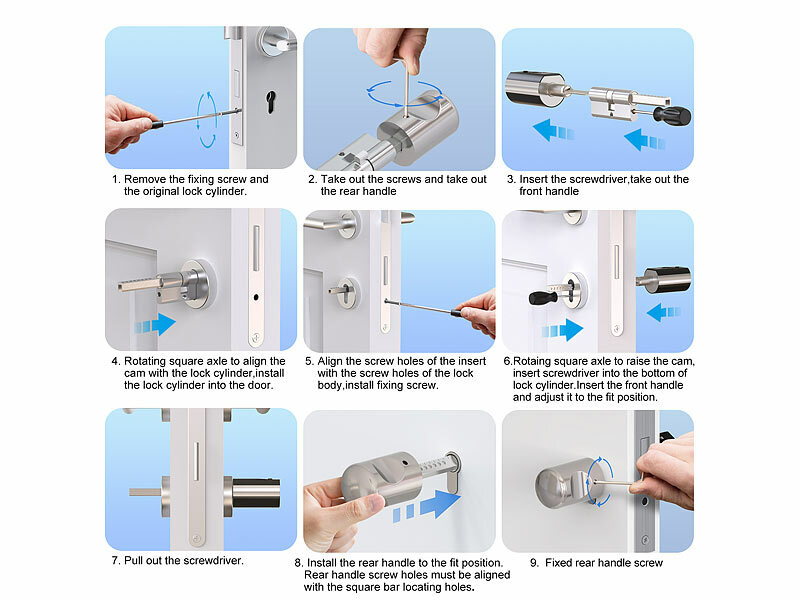 1. Remove the fixing screw and the original lock cylinder.

2. Take out the screws and take out the rear handle

3. Insert the screwdriver,take out the front handle

4. Rotating square axle to align the cam with the lock cylinder,install the lock cylinder into the door.

5. Align the screw holes of the insert with the screw holes of the lock body,install fixing screw.

6.Rotaing square axle to raise the cam, insert screwdriver into the bottom of lock cylinder.Insert the front handle and adjust it to the fit position.

7. Pull out the screwdriver.

8. Install the rear handle to the fit position. Rear handle screw holes must be aligned with the square bar locating holes.

9. Fixed rear handle screw